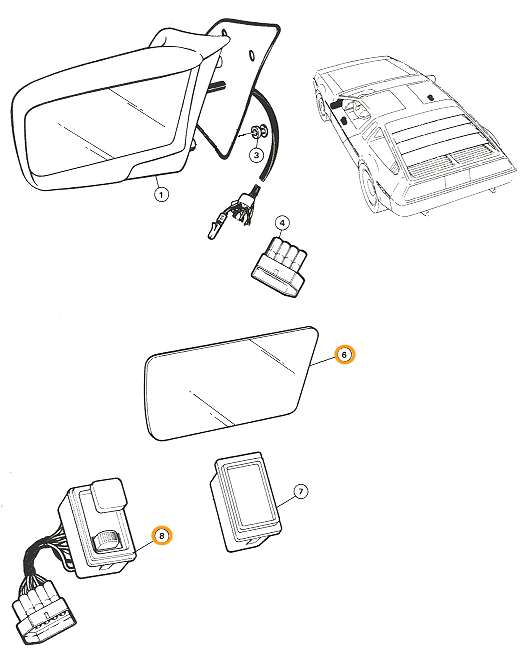 1
3
4
6
7
8