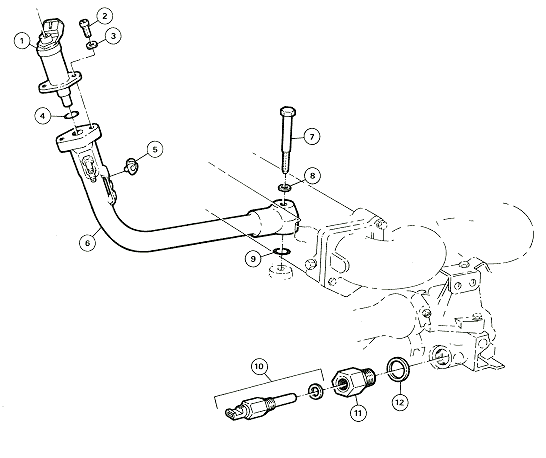 1
2
3
4
5
6
7
8
9
10
11
12