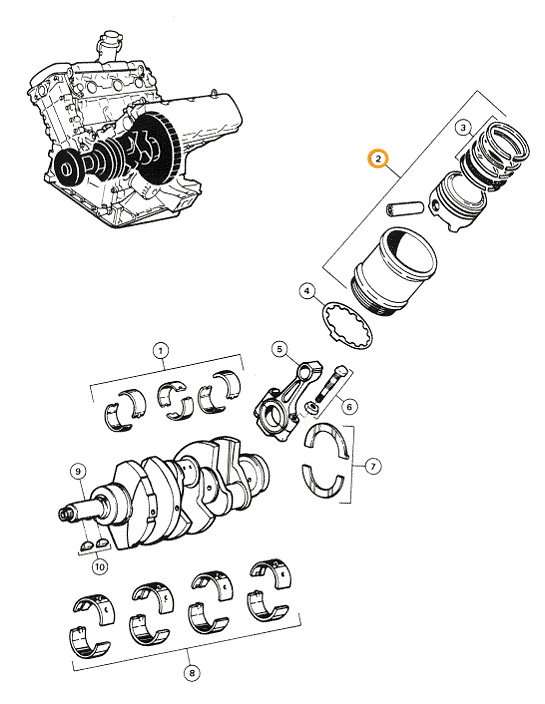 2
3
4
1
5
6
7
9
10
8